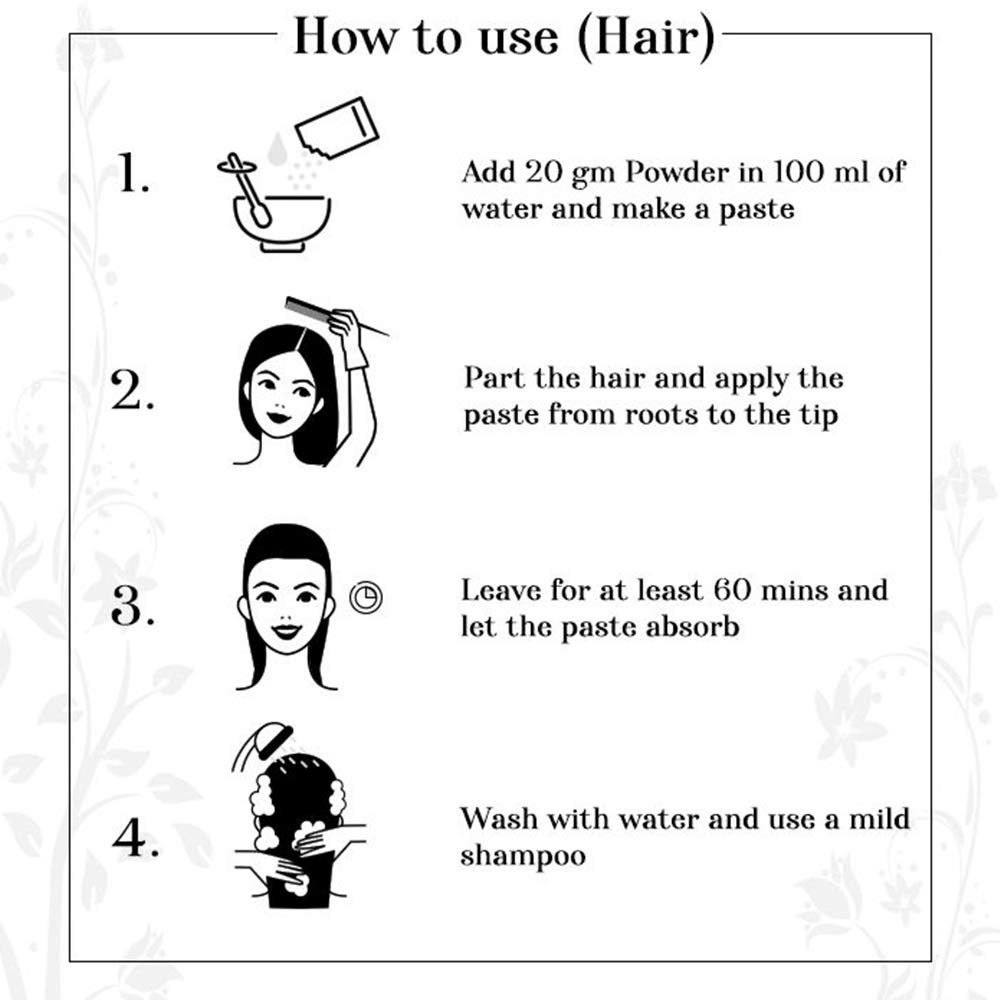 How to use (Hair)

1. Add 20 gm Powder in 100 ml of water and make a paste

2. Part the hair and apply the paste from roots to the tip

3. Leave for at least 60 mins and let the paste absorb

4. Wash with water and use a mild shampoo